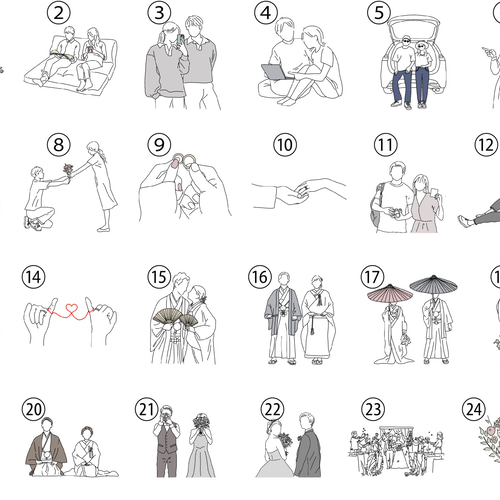 ②
③
④
⑤
⑧
⑨
⑩
⑪
⑫
⑭
⑮
⑯
⑰
⑳
㉑
㉒
㉓
㉔