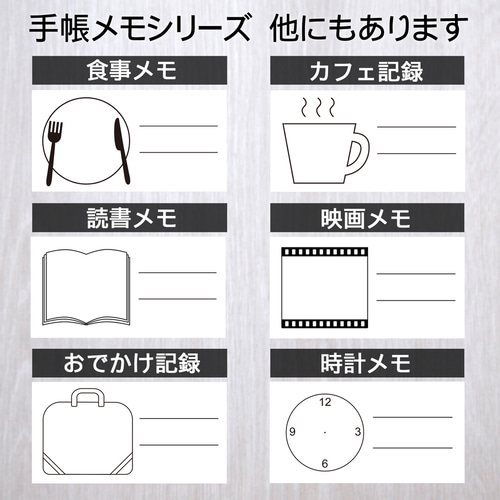 手帳メモシリーズ　他にもあります

食事メモ

カフェ記録

読書メモ

映画メモ

おでかけ記録

時計メモ

12
9
3
6