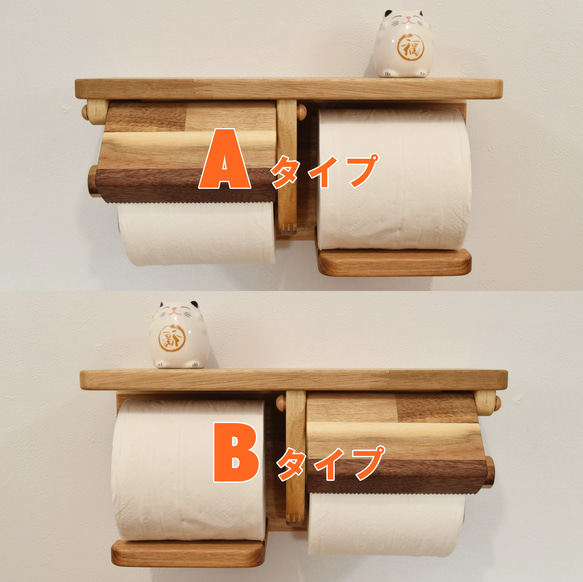 福

Aタイプ

福

Bタイプ