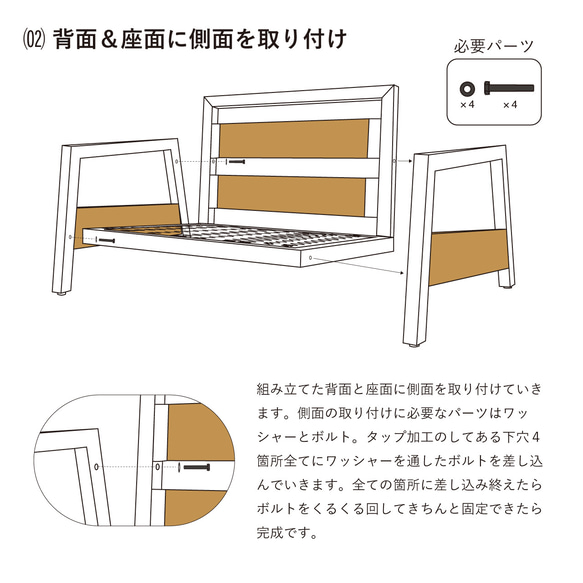 (02) 背面＆座面に側面を取り付け

必要パーツ

×4 ×4

組み立てた背面と座面に側面を取り付けていきます。側面の取り付けに必要なパーツはワッシャーとボルト。タップ加工のしてある下穴4箇所全てにワッシャーを通したボルトを差し込んでいきます。全ての箇所に差し込み終えたらボルトをくるくる回してきちんと固定できたら完成です。