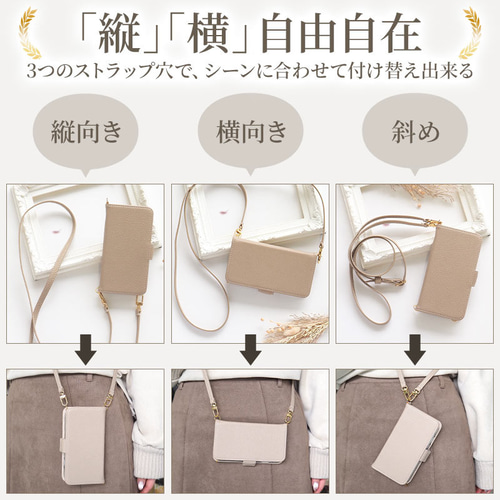 「縦」「横」自由自在
3つのストラップ穴で、シーンに合わせて付け替え出来る

縦向き

横向き

斜め