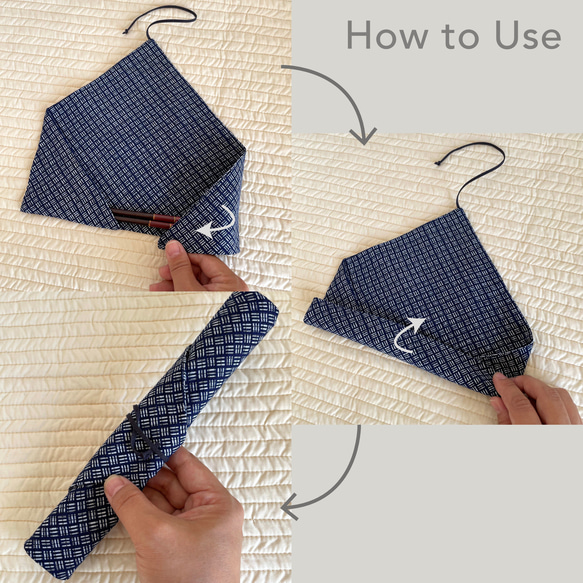 How to Use