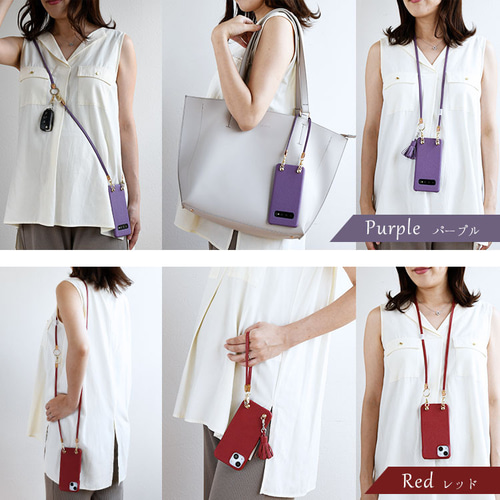 Purple パープル

Red レッド