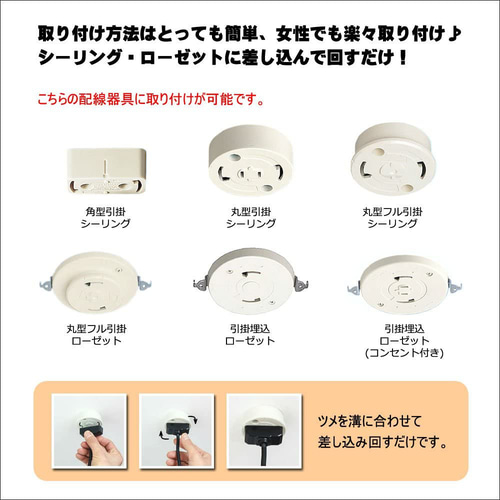 取り付け方法はとっても簡単、女性でも楽々取り付け♪
シーリング・ローゼットに差し込んで回すだけ！

こちらの配線器具に取り付けが可能です。

角型引掛
シーリング

丸型引掛
シーリング

丸型フル引掛
シーリング

丸型フル引掛
ローゼット

引掛埋込
ローゼット

引掛埋込
ローゼット
(コンセント付き)

ツメを溝に合わせて
差し込み回すだけです。