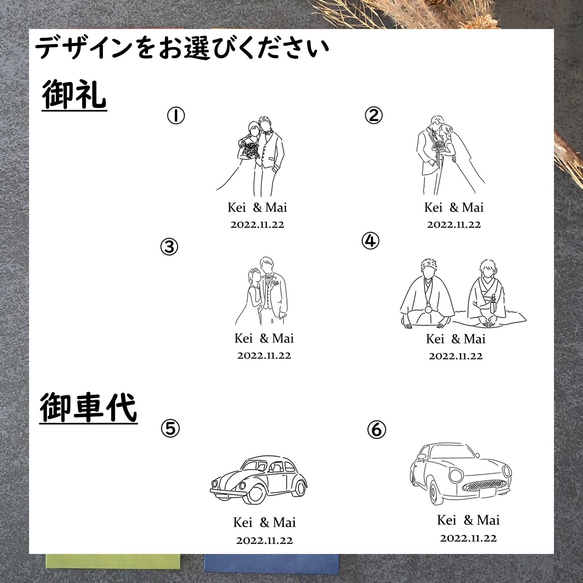 デザインをお選びください

御礼

①

Kei & Mai
2022.11.22

②

Kei & Mai
2022.11.22

③

Kei & Mai
2022.11.22

④

Kei & Mai
2022.11.22

御車代

⑤

Kei & Mai
2022.11.22

⑥

Kei & Mai
2022.11.22