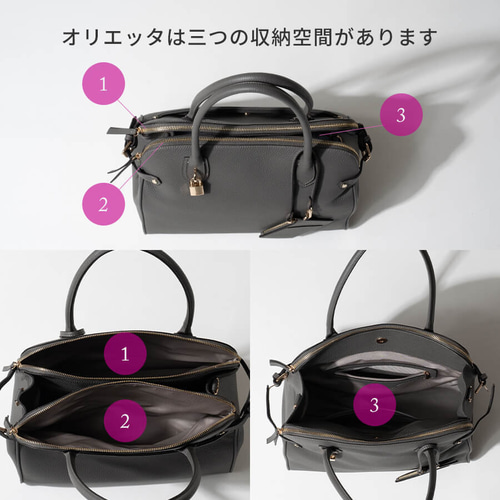 オリエッタは三つの収納空間があります

1

3

2

1

2

3