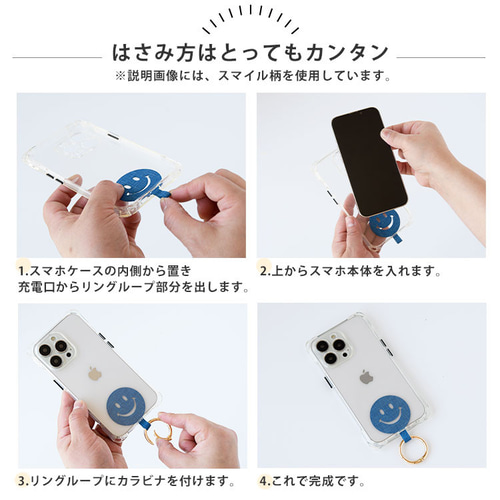 はさみ方はとってもカンタン

※説明画像には、スマイル柄を使用しています。

1.スマホケースの内側から置き
充電口からリングループ部分を出します。

2.上からスマホ本体を入れます。

3.リングループにカラビナを付けます。

4.これで完成です。