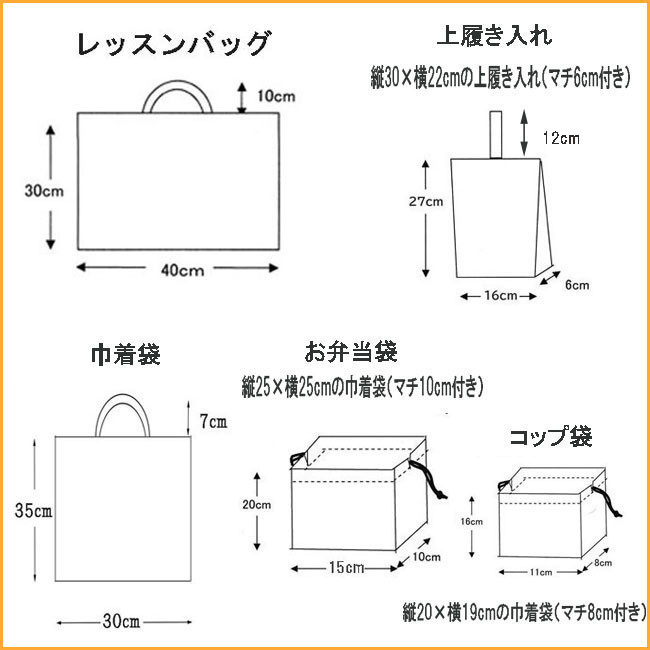 レッスンバッグ

10cm

30cm

40cm

上履き入れ

縦30×横22cmの上履き入れ(マチ6cm付き)

12cm

27cm

16cm

6cm

巾着袋

7cm

35cm

30cm

お弁当袋

縦25×横25cmの巾着袋(マチ10cm付き)

20cm

15cm

10cm

コップ袋

16cm

11cm

8cm

縦20×横19cmの巾着袋(マチ8cm付き)