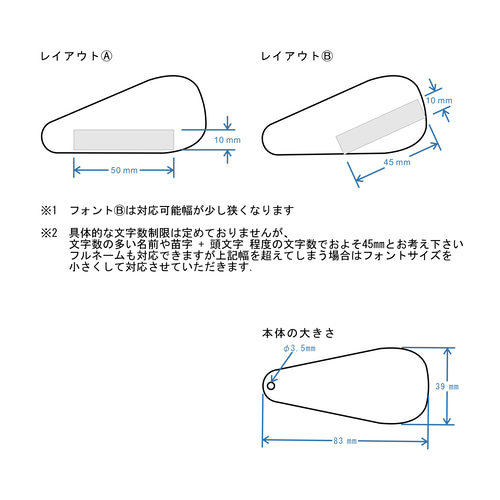 レイアウトⒶ

10 mm

50 mm

レイアウトⒷ

10 mm

45 mm

※1　フォントⒷは対応可能幅が少し狭くなります

※2　具体的な文字数制限は定めておりませんが、
文字数の多い名前や苗字 + 頭文字 程度の文字数でおよそ45㎜とお考え下さい
フルネームも対応できますが上記幅を超えてしまう場合はフォントサイズを
小さくして対応させていただきます.

本体の大きさ

φ3.5mm

39 mm

83 mm