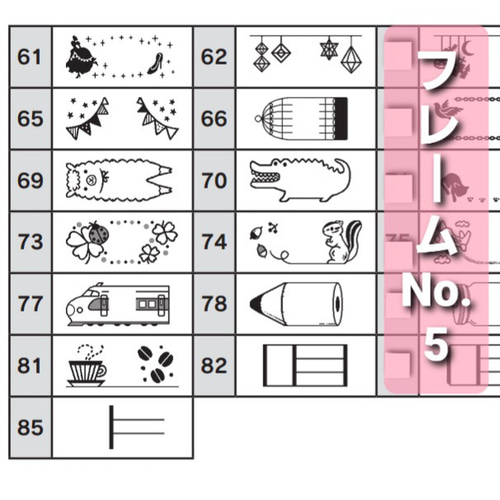 | 61 | | 62 | |
|---|---|---|---|
| 65 | | 66 | |
| 69 | | 70 | |
| 73 | | 74 | |
| 77 | | 78 | |
| 81 | | 82 | |
| 85 | | | |

フレーム No. 5