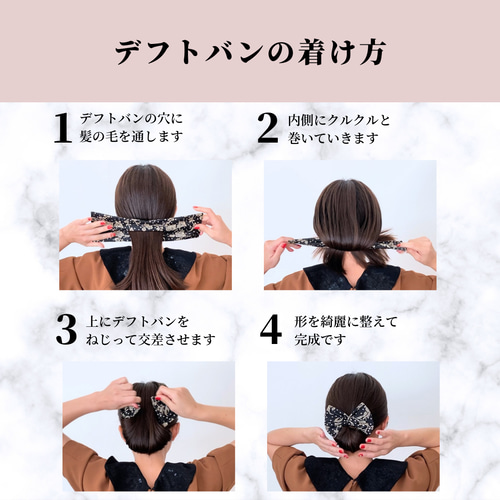 デフトバンの着け方

1 デフトバンの穴に髪の毛を通します

2 内側にクルクルと巻いていきます

3 上にデフトバンをねじって交差させます

4 形を綺麗に整えて完成です