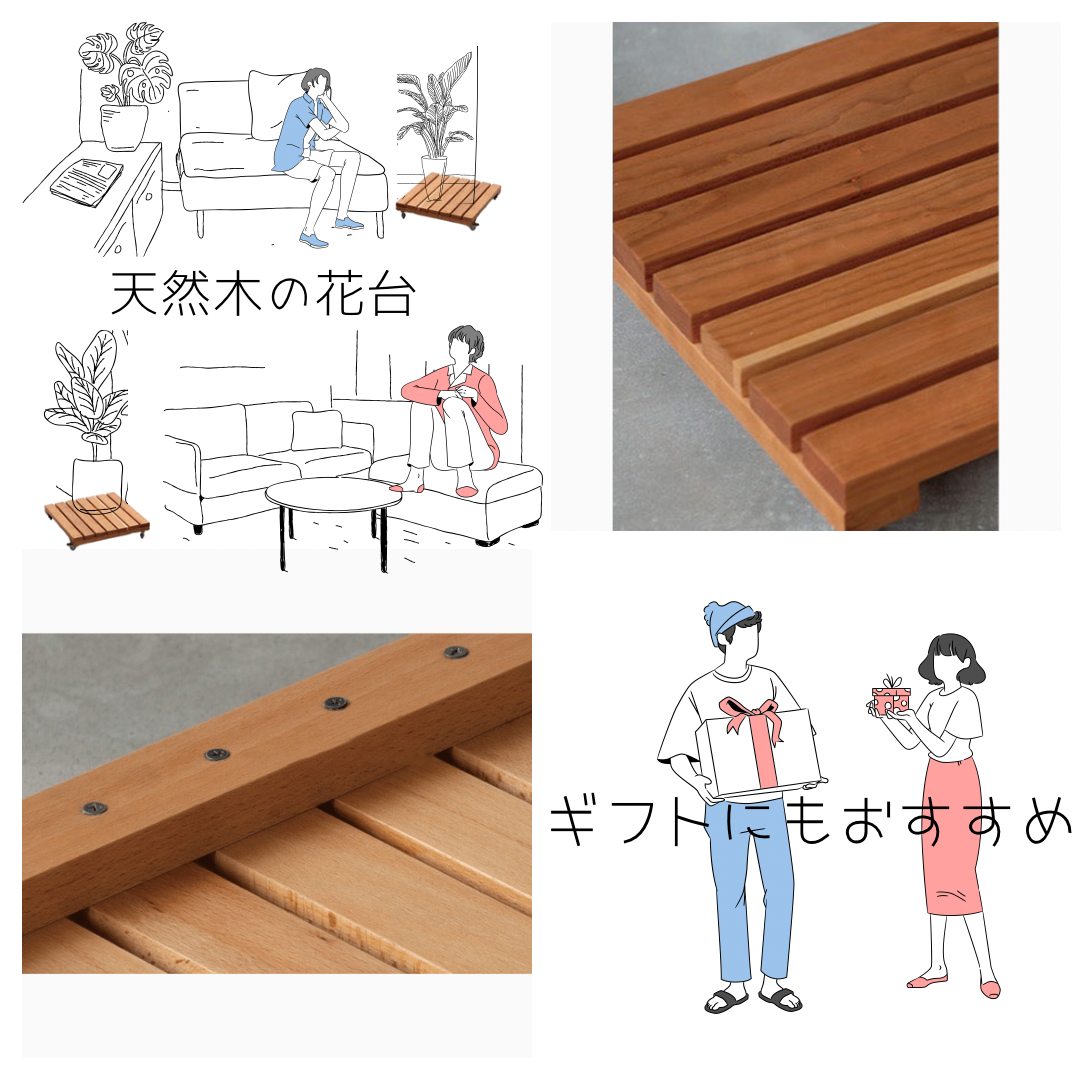 天然木の花台

ギフトにもおすすめ