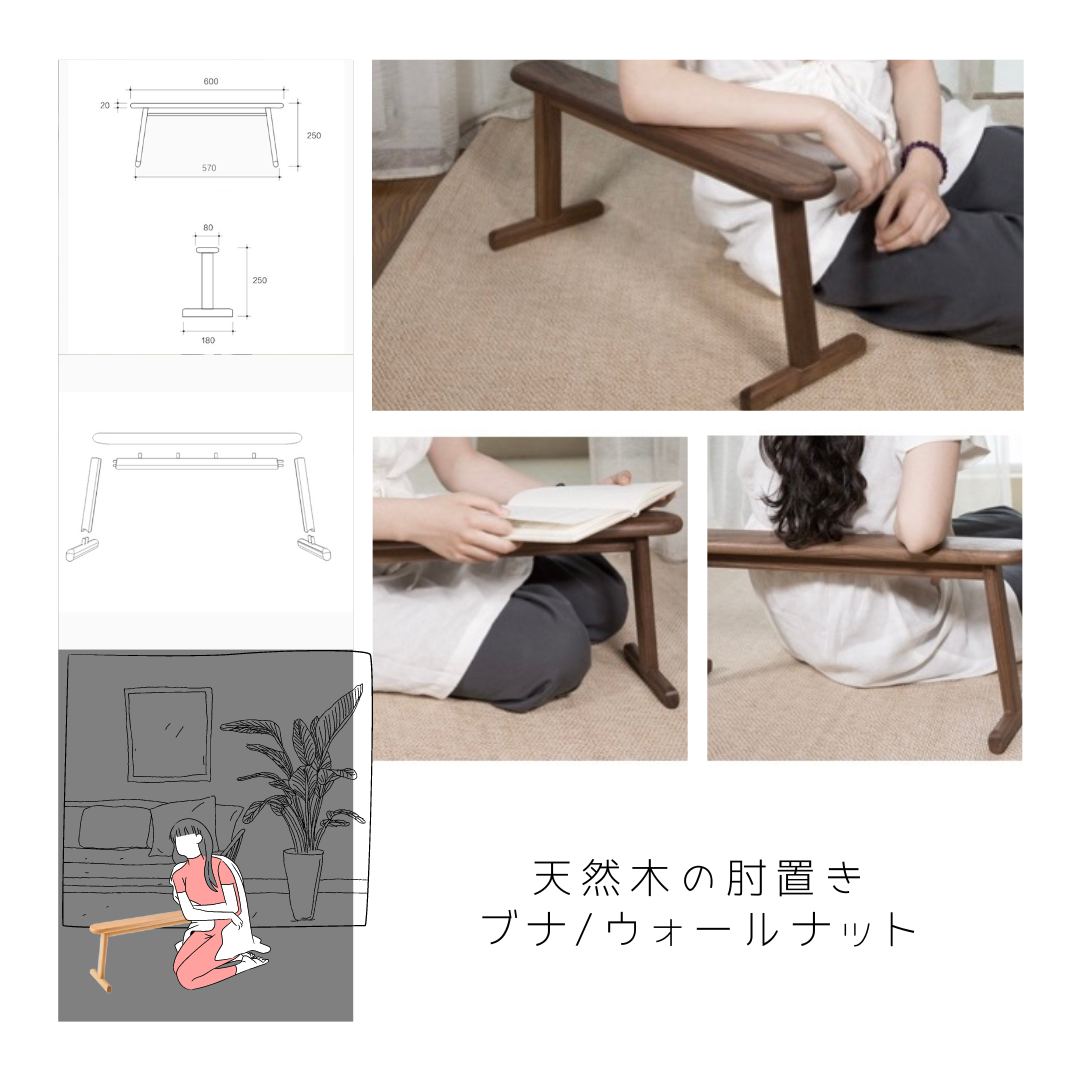 600
20
250
570
80
250
180

天然木の肘置き
ブナ/ウォールナット