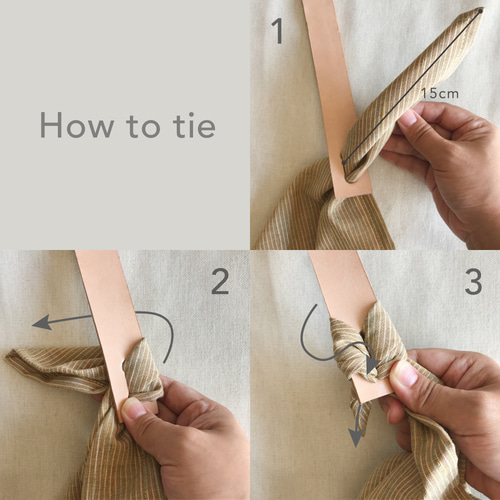 How to tie

1

15cm

2

3