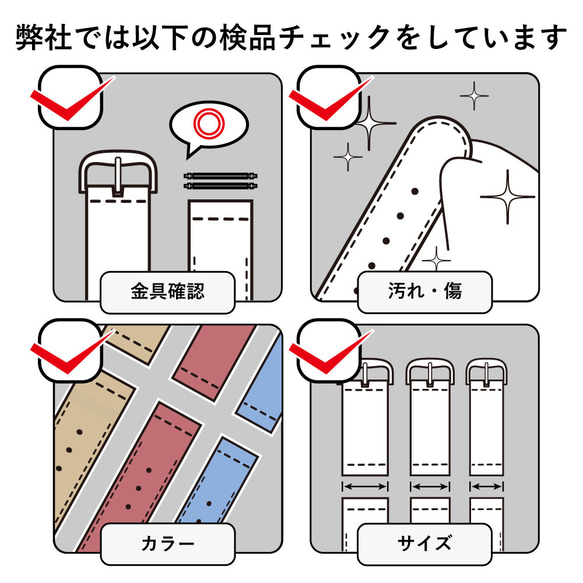 弊社では以下の検品チェックをしています

金具確認

汚れ・傷

カラー

サイズ