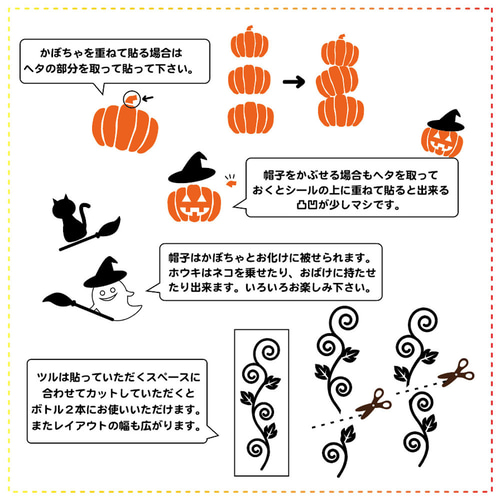 かぼちゃを重ねて貼る場合はヘタの部分を取って貼って下さい。

帽子をかぶせる場合もヘタを取っておくとシールの上に重ねて貼ると出来る凸凹が少しマシです。

帽子はかぼちゃとお化けに被せられます。ホウキはネコを乗せたり、おばけに持たせたり出来ます。いろいろお楽しみ下さい。

ツルは貼っていただくスペースに合わせてカットしていただくとボトル２本にお使いいただけます。またレイアウトの幅も広がります。