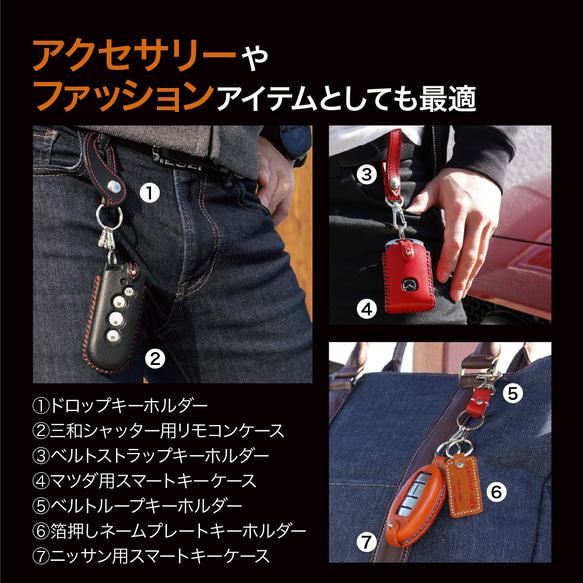 アクセサリーや
ファッションアイテムとしても最適

①
②
③
④
⑤
⑥
⑦

①ドロップキーホルダー
②三和シャッター用リモコンケース
③ベルトストラップキーホルダー
④マツダ用スマートキーケース
⑤ベルトループキーホルダー
⑥箔押しネームプレートキーホルダー
⑦ニッサン用スマートキーケース