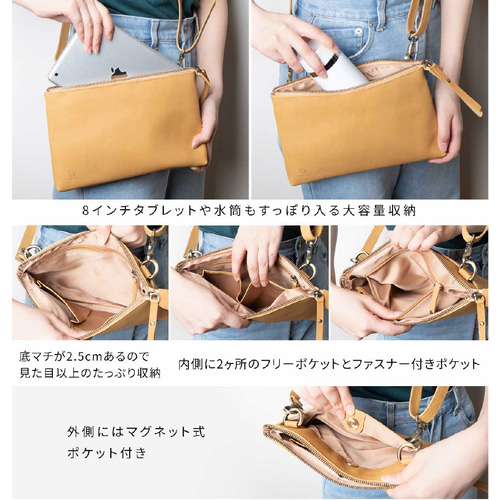 8インチタブレットや水筒もすっぽり入る大容量収納

底マチが2.5cmあるので
見た目以上のたっぷり収納

内側に2ヶ所のフリーポケットとファスナー付きポケット

外側にはマグネット式
ポケット付き