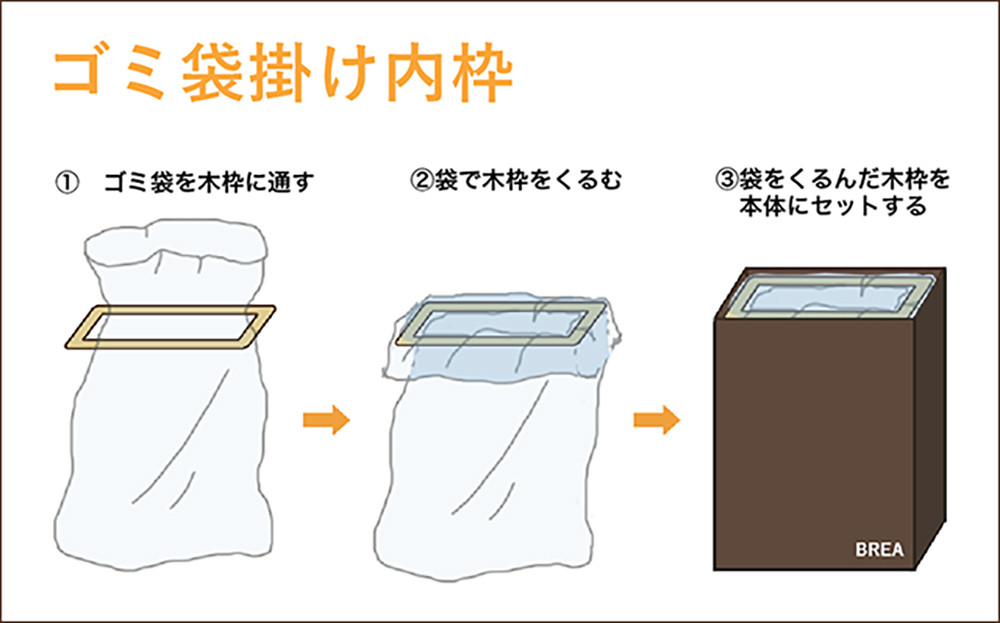 ゴミ袋掛け内枠

① ゴミ袋を木枠に通す

②袋で木枠をくるむ

③袋をくるんだ木枠を本体にセットする

BREA