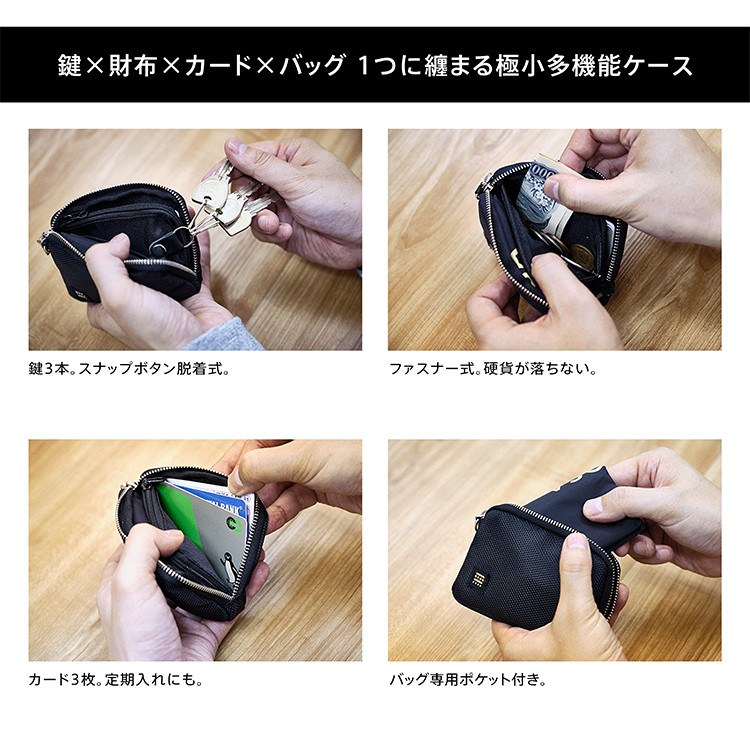 鍵×財布×カード×バッグ 1つに纏まる極小多機能ケース

鍵3本。スナップボタン脱着式。

ファスナー式。硬貨が落ちない。

カード3枚。定期入れにも。

バッグ専用ポケット付き。