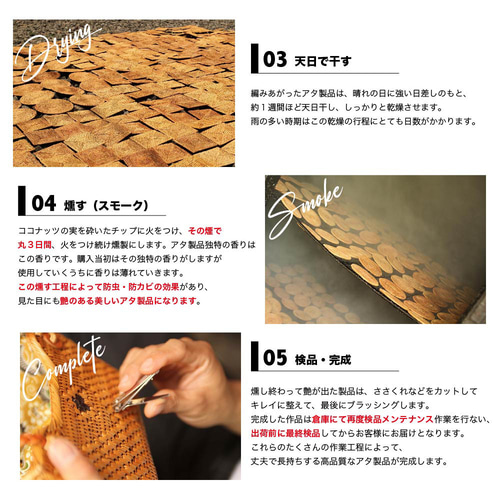 Drying

03 天日で干す

編みあがったアタ製品は、晴れの日に強い日差しのもと、約１週間ほど天日干し、しっかりと乾燥させます。雨の多い時期はこの乾燥の行程にとても日数がかかります。

04 燻す（スモーク）

ココナッツの実を砕いたチップに火をつけ、その煙で丸３日間、火をつけ続け燻製にします。アタ製品独特の香りはこの香りです。購入当初はその独特の香りがしますが使用していくうちに香りは薄れていきます。この燻す工程によって防虫・防カビの効果があり、見た目にも艶のある美しいアタ製品になります。

Smoke

Complete

05 検品・完成

燻し終わって艶が出た製品は、ささくれなどをカットしてキレイに整えて、最後にブラッシングします。完成した作品は倉庫にて再度検品メンテナンス作業を行ない、出荷前に最終検品してからお客様にお届けとなります。これらのたくさんの作業工程によって、丈夫で長持ちする高品質なアタ製品が完成します。