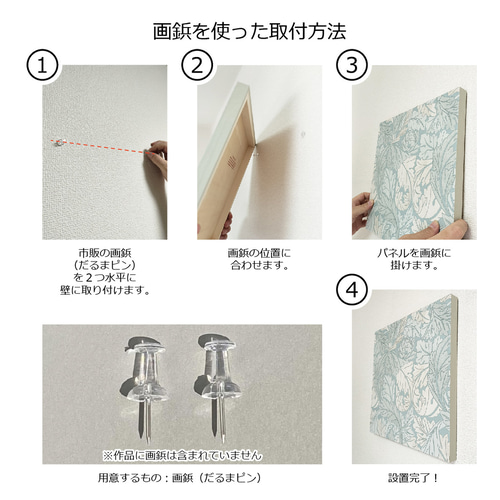 画鋲を使った取付方法

①

市販の画鋲
（だるまピン）
を２つ水平に
壁に取り付けます。

②

画鋲の位置に
合わせます。

③

パネルを画鋲に
掛けます。

④

設置完了！

※作品に画鋲は含まれていません

用意するもの：画鋲（だるまピン）