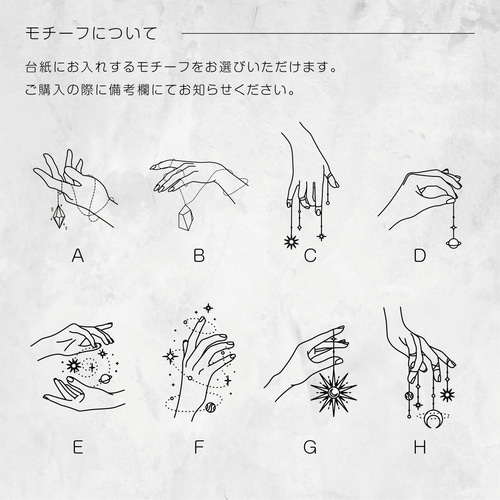 モチーフについて

台紙にお入れするモチーフをお選びいただけます。
ご購入の際に備考欄にてお知らせください。

A B C D

E F G H