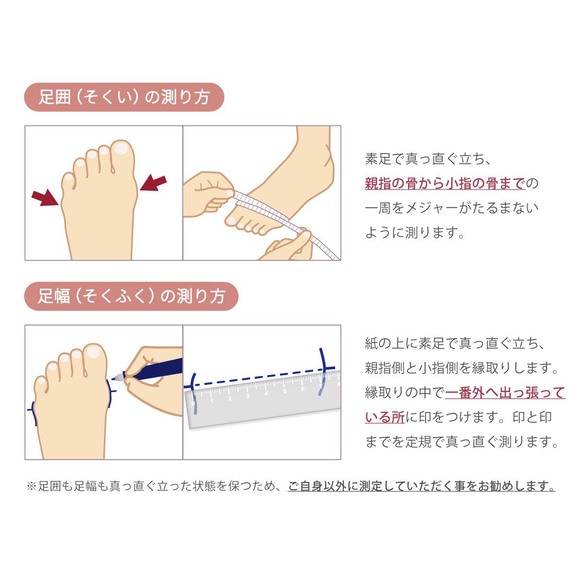 足囲（そくい）の測り方

素足で真っ直ぐ立ち、親指の骨から小指の骨までの一周をメジャーがたるまないように測ります。

足幅（そくふく）の測り方

紙の上に素足で真っ直ぐ立ち、親指側と小指側を縁取りします。縁取りの中で一番外へ出っ張っている所に印をつけます。印と印までを定規で真っ直ぐ測ります。

※足囲も足幅も真っ直ぐ立った状態を保つため、ご自身以外に測定していただく事をお勧めします。