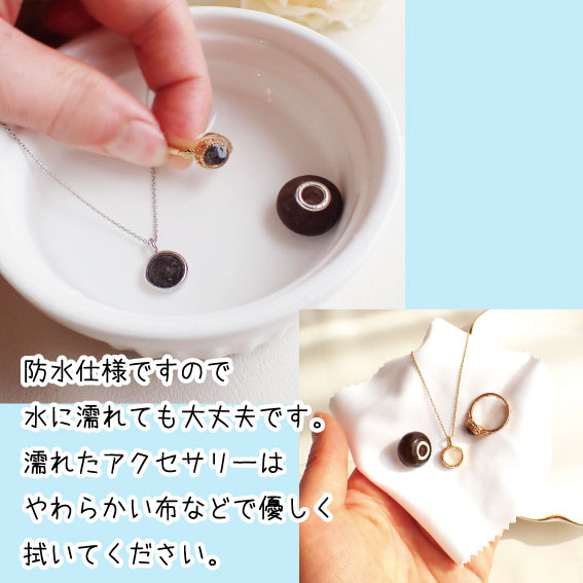 防水仕様ですので
水に濡れても大丈夫です。
濡れたアクセサリーは
やわらかい布などで優しく
拭いてください。