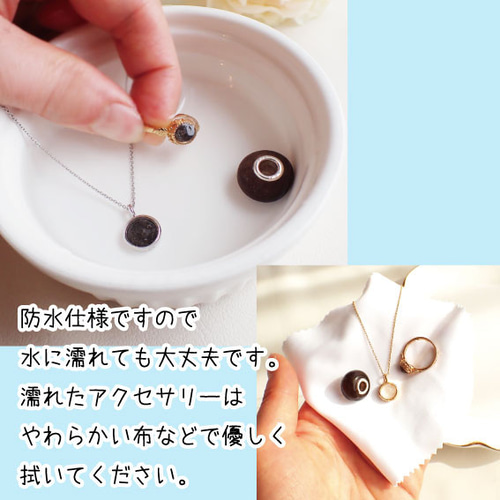 防水仕様ですので
水に濡れても大丈夫です。
濡れたアクセサリーは
やわらかい布などで優しく
拭いてください。