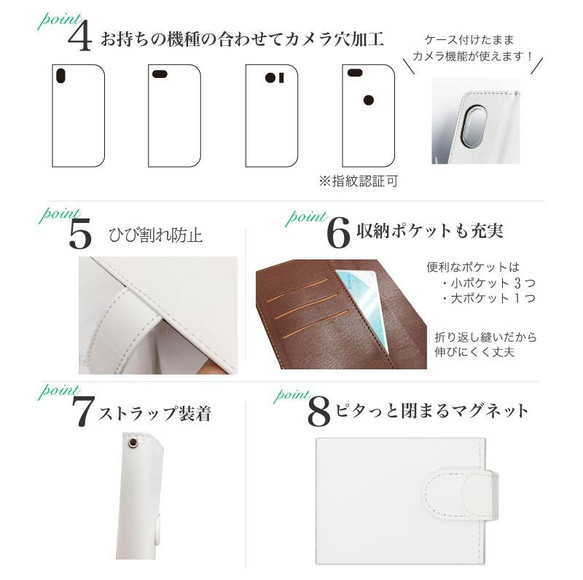 point
4 お持ちの機種の合わせてカメラ穴加工

ケース付けたまま
カメラ機能が使えます！

※指紋認証可

point
5 ひび割れ防止

point
6 収納ポケットも充実

便利なポケットは
・小ポケット 3つ
・大ポケット 1つ

折り返し縫いだから
伸びにくく丈夫

point
7 ストラップ装着

point
8 ピタっと閉まるマグネット