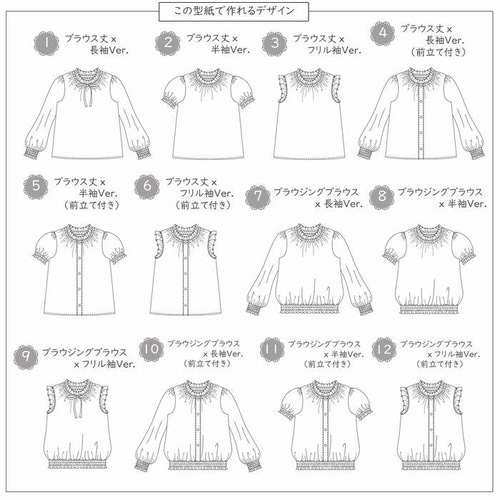 この型紙で作れるデザイン

1 ブラウス丈 × 長袖Ver.

2 ブラウス丈 × 半袖Ver.

3 ブラウス丈 × フリル袖Ver.

4 ブラウス丈 × 長袖Ver. （前立て付き）

5 ブラウス丈 × 半袖Ver. （前立て付き）

6 ブラウス丈 × フリル袖Ver. （前立て付き）

7 ブラウジングブラウス × 長袖Ver.

8 ブラウジングブラウス × 半袖Ver.

9 ブラウジングブラウス × フリル袖Ver.

10 ブラウジングブラウス × 長袖Ver. （前立て付き）

11 ブラウジングブラウス × 半袖Ver. （前立て付き）

12 ブラウジングブラウス × フリル袖Ver. （前立て付き）