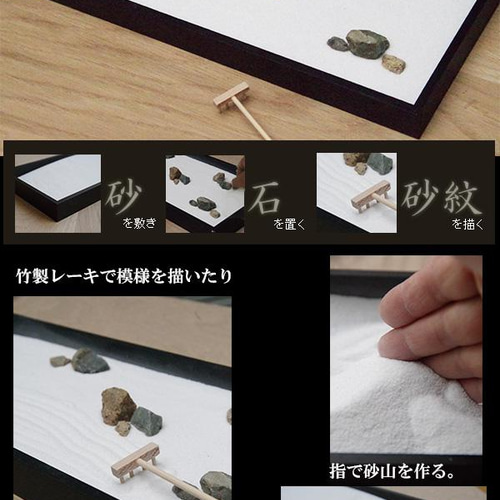 砂
を敷き

石
を置く

砂紋
を描く

竹製レーキで模様を描いたり

指で砂山を作る。