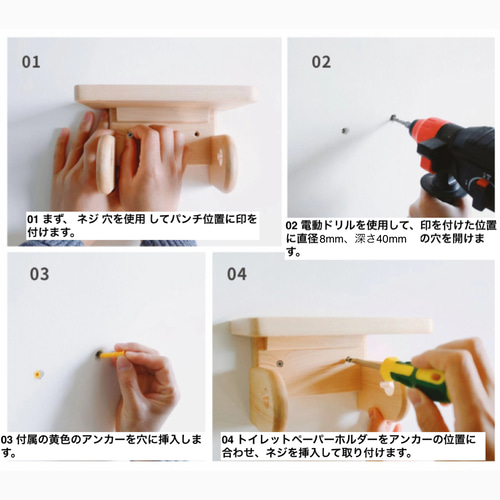 01

01 まず、 ネジ 穴を使用 してパンチ位置に印を付けます。

02

02 電動ドリルを使用して、印を付けた位置に直径8mm、深さ40mm　の穴を開けます。

03

03 付属の黄色のアンカーを穴に挿入します。

04

04 トイレットペーパーホルダーをアンカーの位置に合わせ、ネジを挿入して取り付けます。