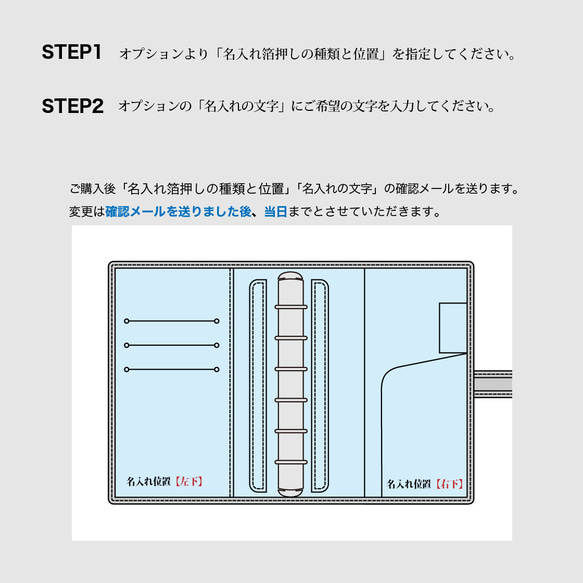 STEP1　オプションより「名入れ箔押しの種類と位置」を指定してください。

STEP2　オプションの「名入れの文字」にご希望の文字を入力してください。

ご購入後「名入れ箔押しの種類と位置」「名入れの文字」の確認メールを送ります。
変更は確認メールを送りました後、当日までとさせていただきます。

名入れ位置【左下】

名入れ位置【右下】