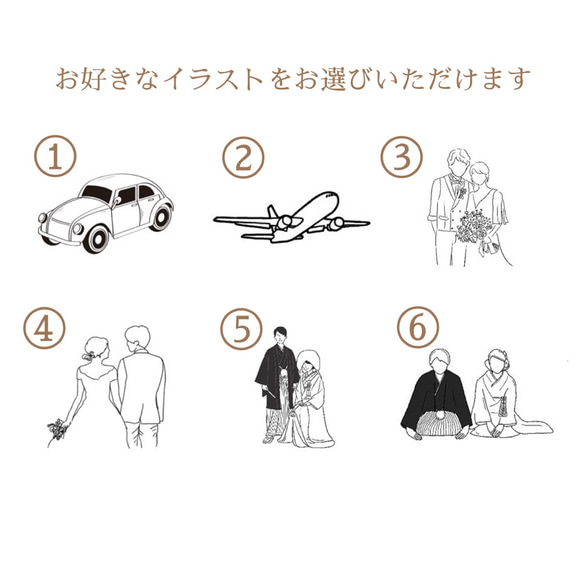 お好きなイラストをお選びいただけます

①

②

③

④

⑤

⑥