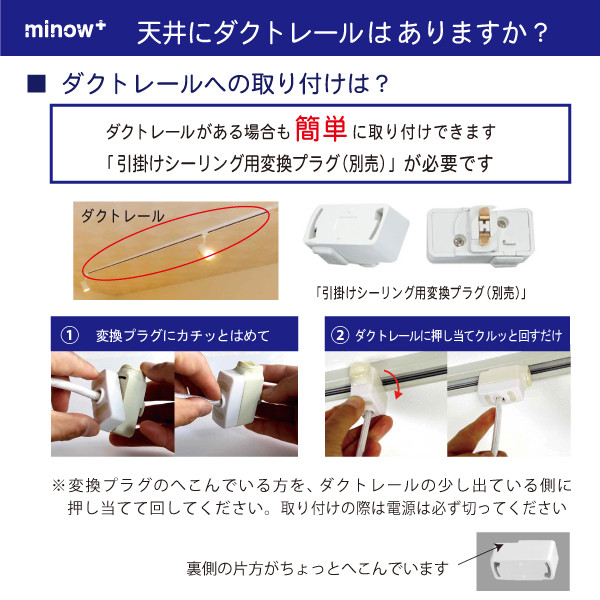 minow⁺ 天井にダクトレールはありますか？

■ ダクトレールへの取り付けは？

ダクトレールがある場合も 簡単 に取り付けできます
「引掛けシーリング用変換プラグ（別売）」が必要です

ダクトレール

「引掛けシーリング用変換プラグ（別売）」

① 変換プラグにカチッとはめて

② ダクトレールに押し当てクルッと回すだけ

※変換プラグのへこんでいる方を、ダクトレールの少し出ている側に押し当てて回してください。取り付けの際は電源は必ず切ってください

裏側の片方がちょっとへこんでいます